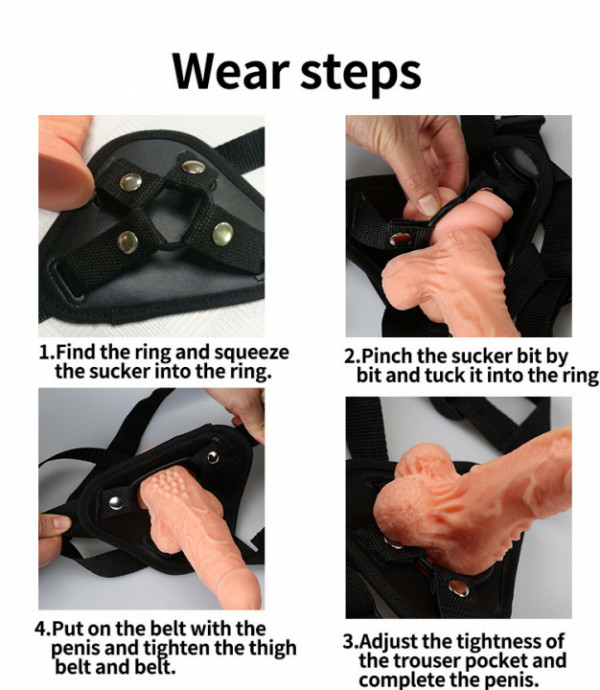 Wear steps

1.Find the ring and squeeze the sucker into the ring.

2.Pinch the sucker bit by bit and tuck it into the ring

4.Put on the belt with the penis and tighten the thigh belt and belt.

3.Adjust the tightness of the trouser pocket and complete the penis.